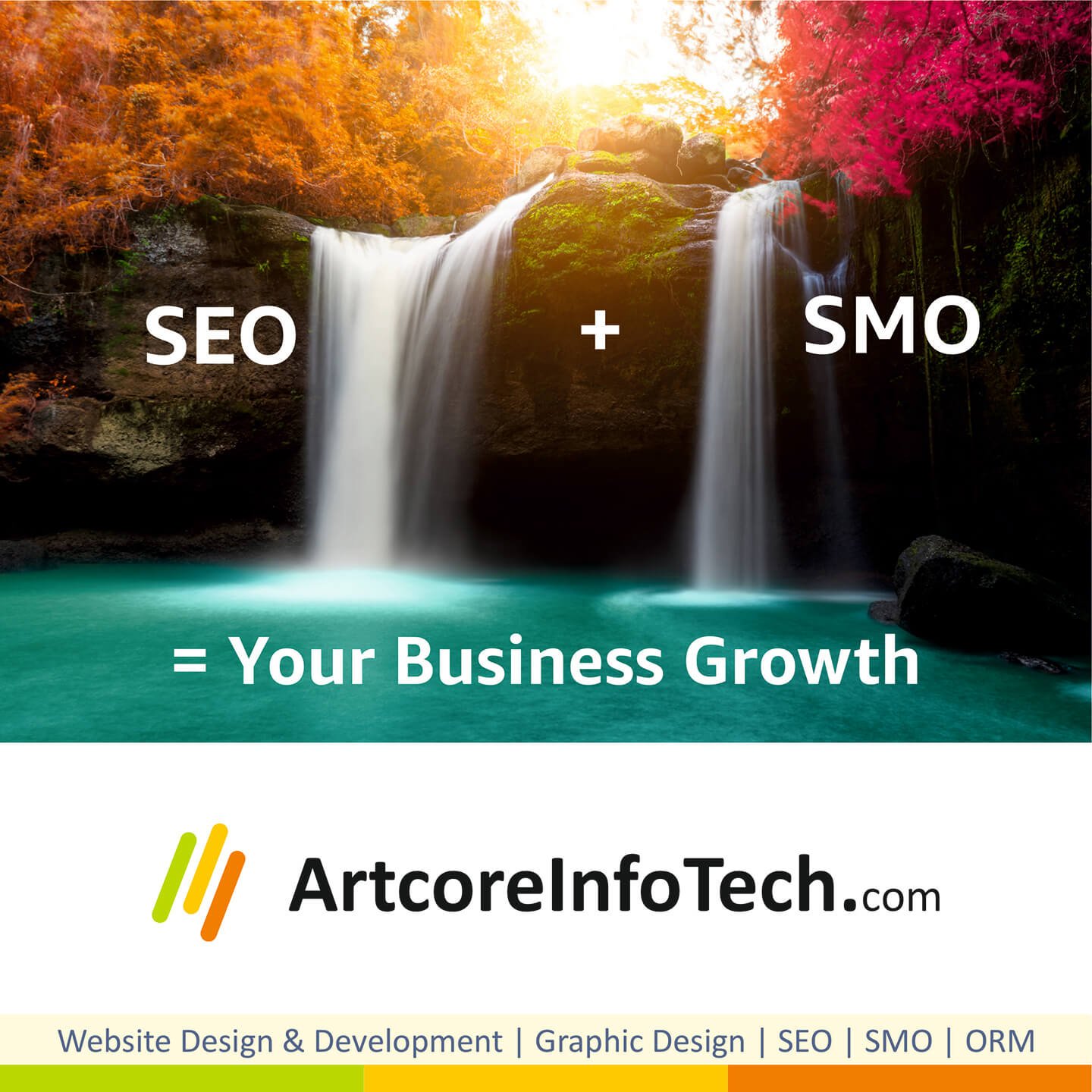 SEO + SMO

= Your Business Growth

ArtcoreInfoTech.com

Website Design & Development | Graphic Design | SEO | SMO | ORM